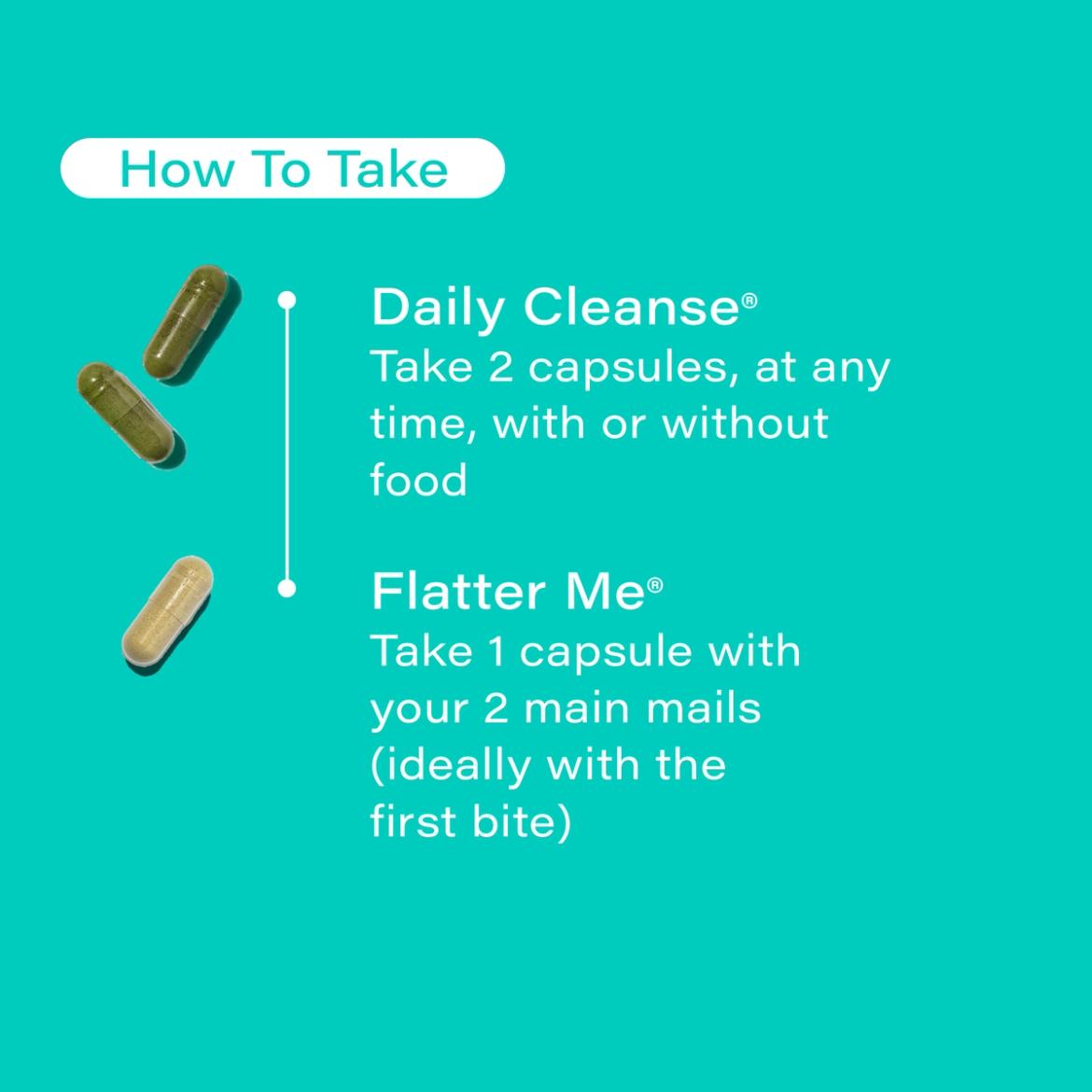 How To Take

Daily Cleanse®
Take 2 capsules, at any time, with or without food

Flatter Me®
Take 1 capsule with your 2 main mails (ideally with the first bite)